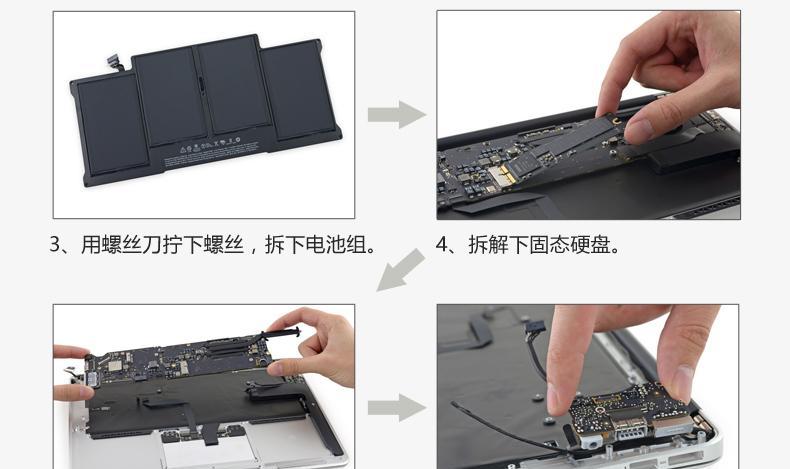 3、用螺丝刀拧下螺丝，拆下电池组。

4、拆解下固态硬盘。